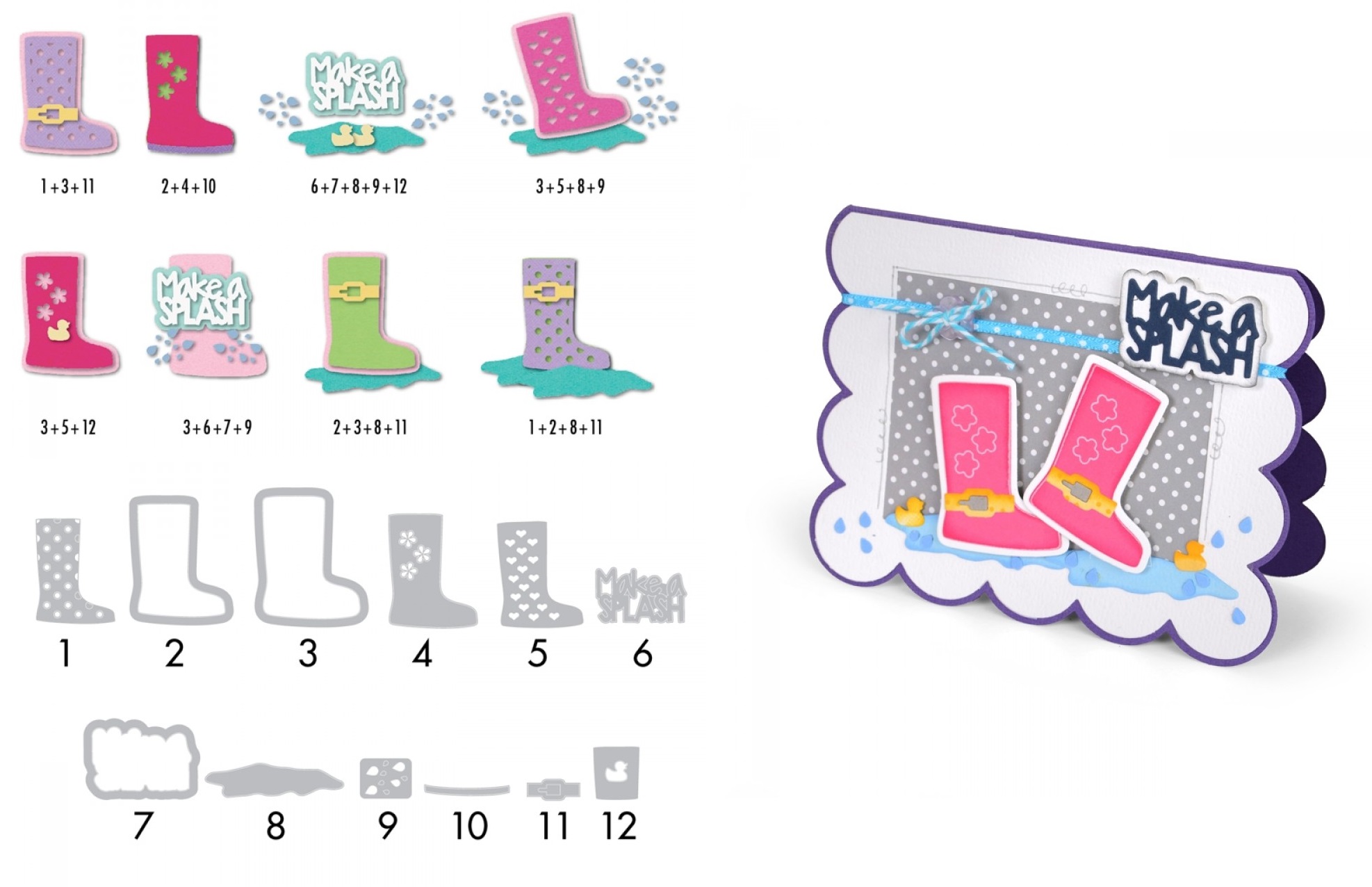 Make a SPLASH

1+3+11 2+4+10 6+7+8+9+12 3+5+8+9

Make a SPLASH

3+5+12 3+6+7+9 2+3+8+11 1+2+8+11

Make a SPLASH

1 2 3 4 5 6

7 8 9 10 11 12

Make a SPLASH